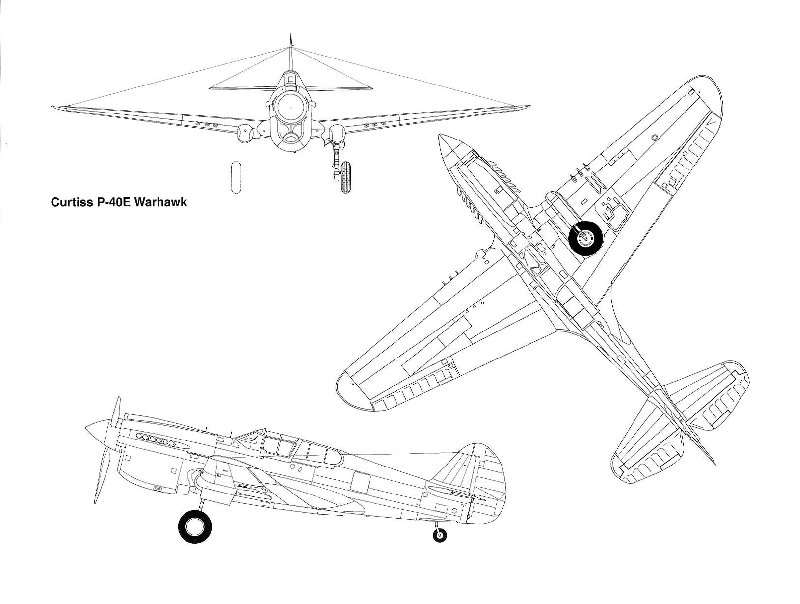 Curtiss P-40E Warhawk